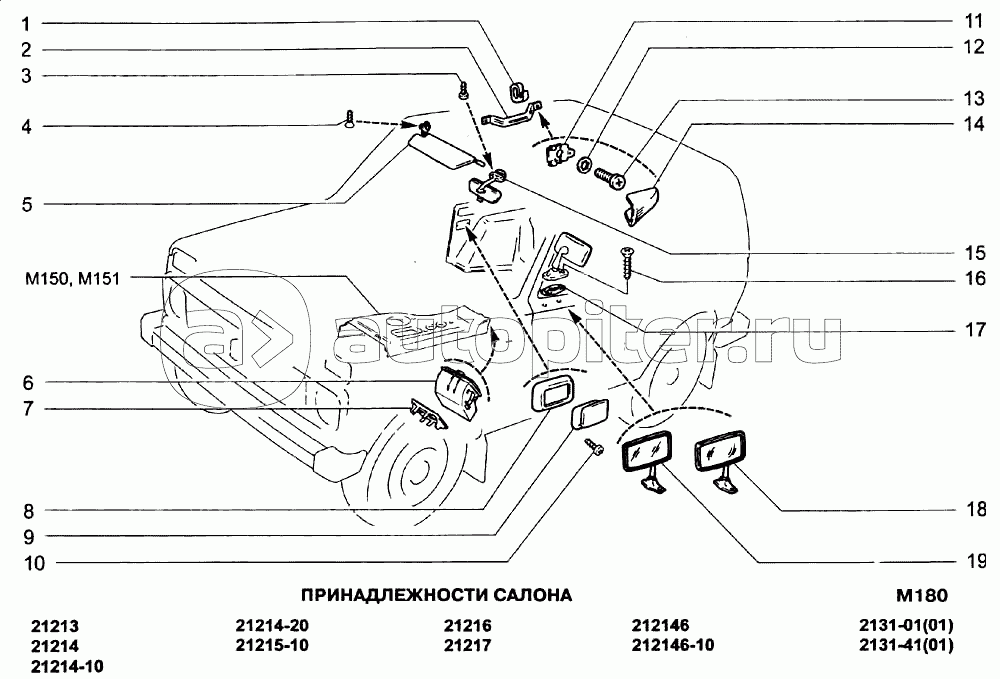 1
2
3
4
5
M150, M151
6
7
8
9
10
11
12
13
14
15
16
17
18
19

autopiter.ru

ПРИНАДЛЕЖНОСТИ САЛОНА

M180

21213
21214
21214-10

21214-20
21215-10

21216
21217

212146
212146-10

2131-01(01)
2131-41(01)